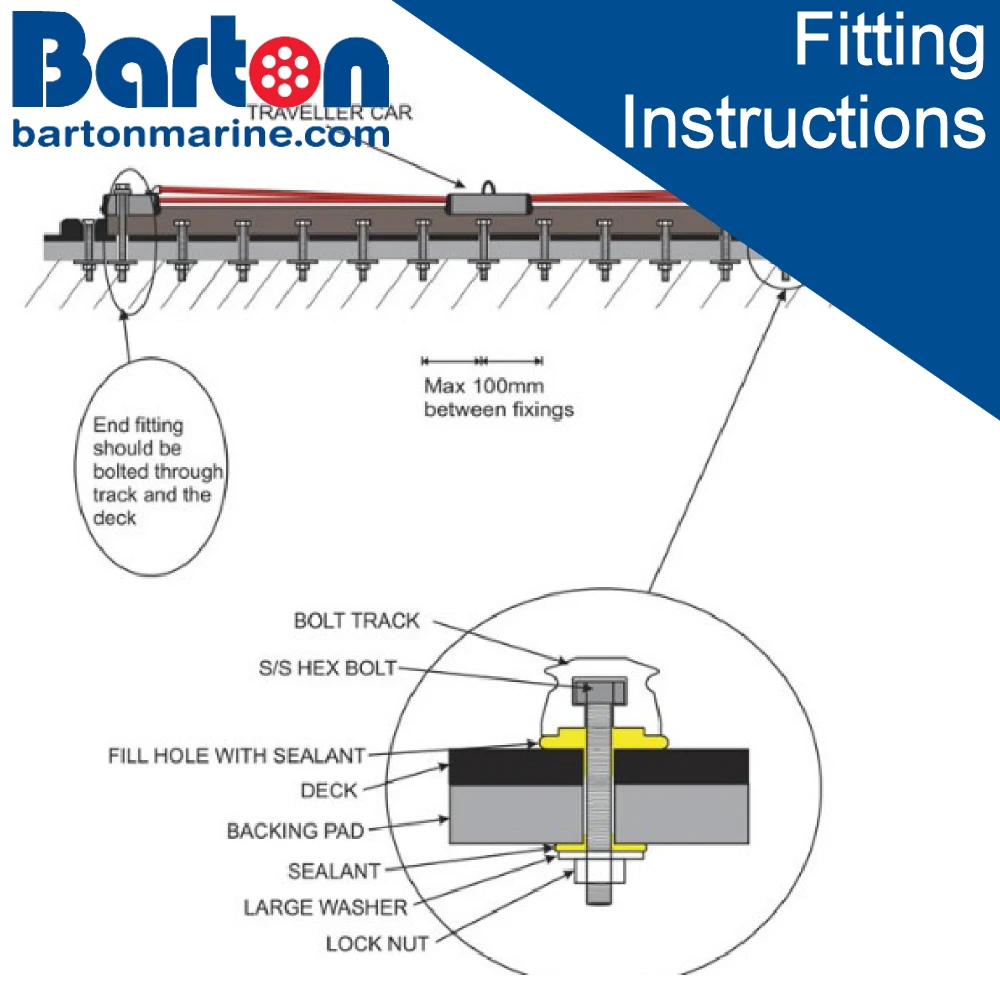 Barton
bartonmarine.com

Fitting
Instructions

TRAVELLER CAR

Max 100mm
between fixings

End fitting should be bolted through track and the deck

BOLT TRACK
S/S HEX BOLT
FILL HOLE WITH SEALANT
DECK
BACKING PAD
SEALANT
LARGE WASHER
LOCK NUT